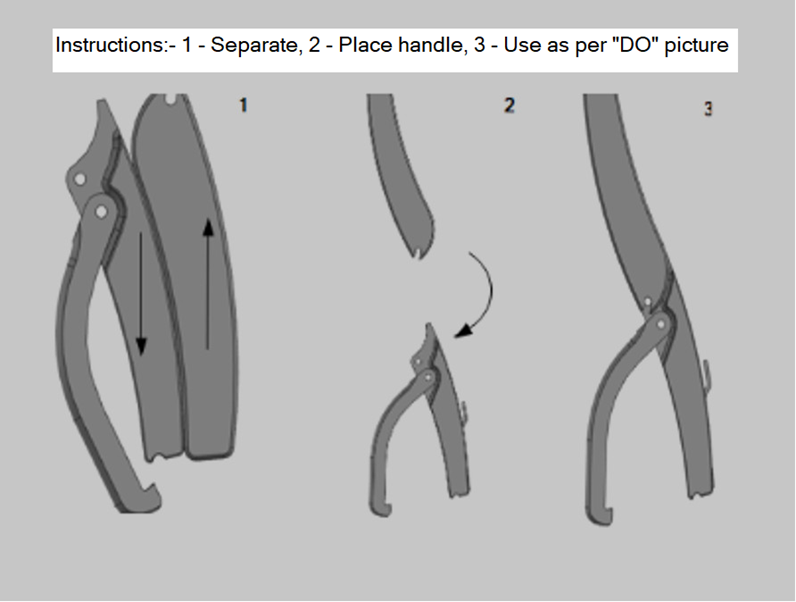 Instructions:- 1 - Separate, 2 - Place handle, 3 - Use as per "DO" picture

1

2

3